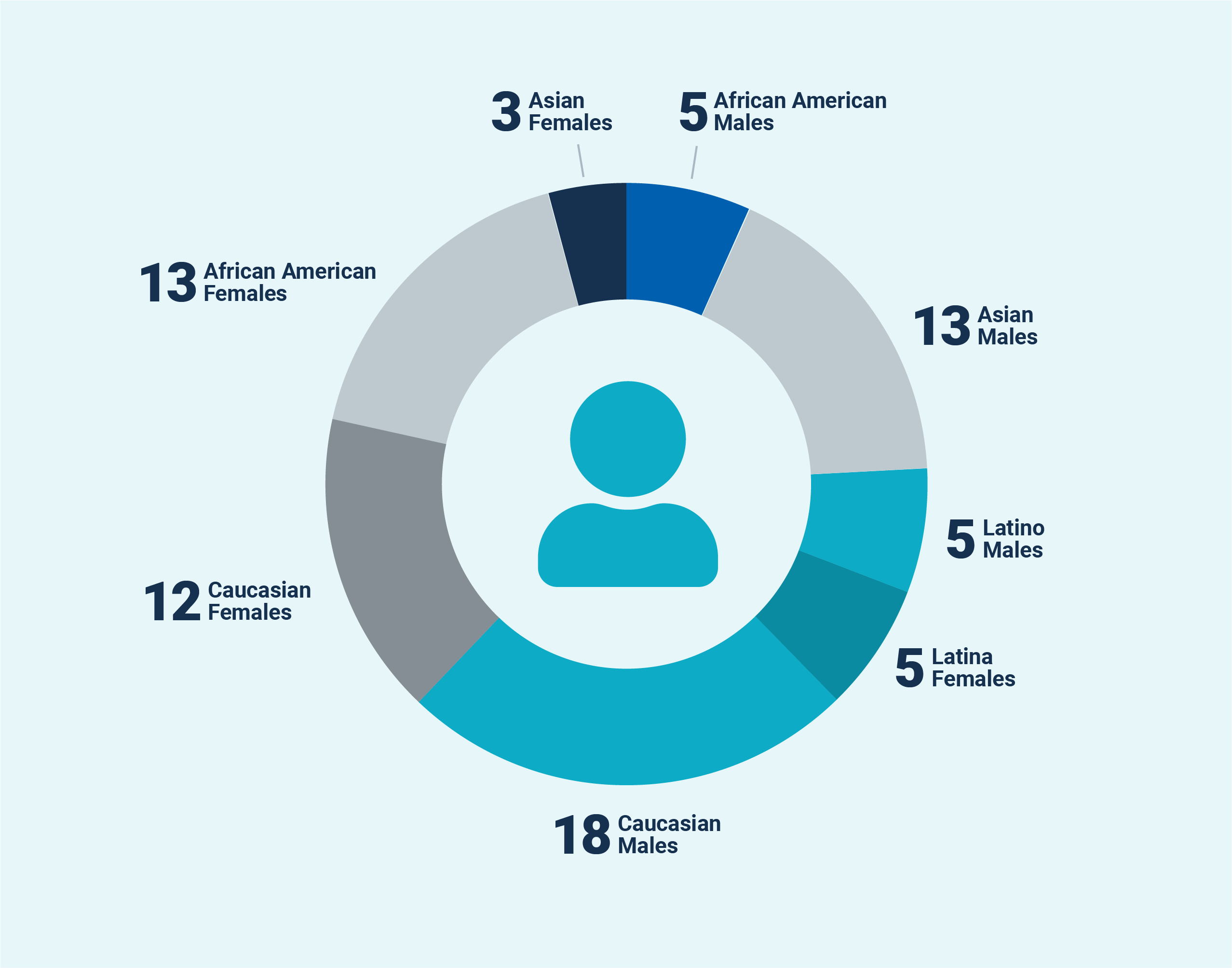 3 Asian Females

5 African American Males

13 African American Females

13 Asian Males

5 Latino Males

12 Caucasian Females

5 Latina Females

18 Caucasian Males